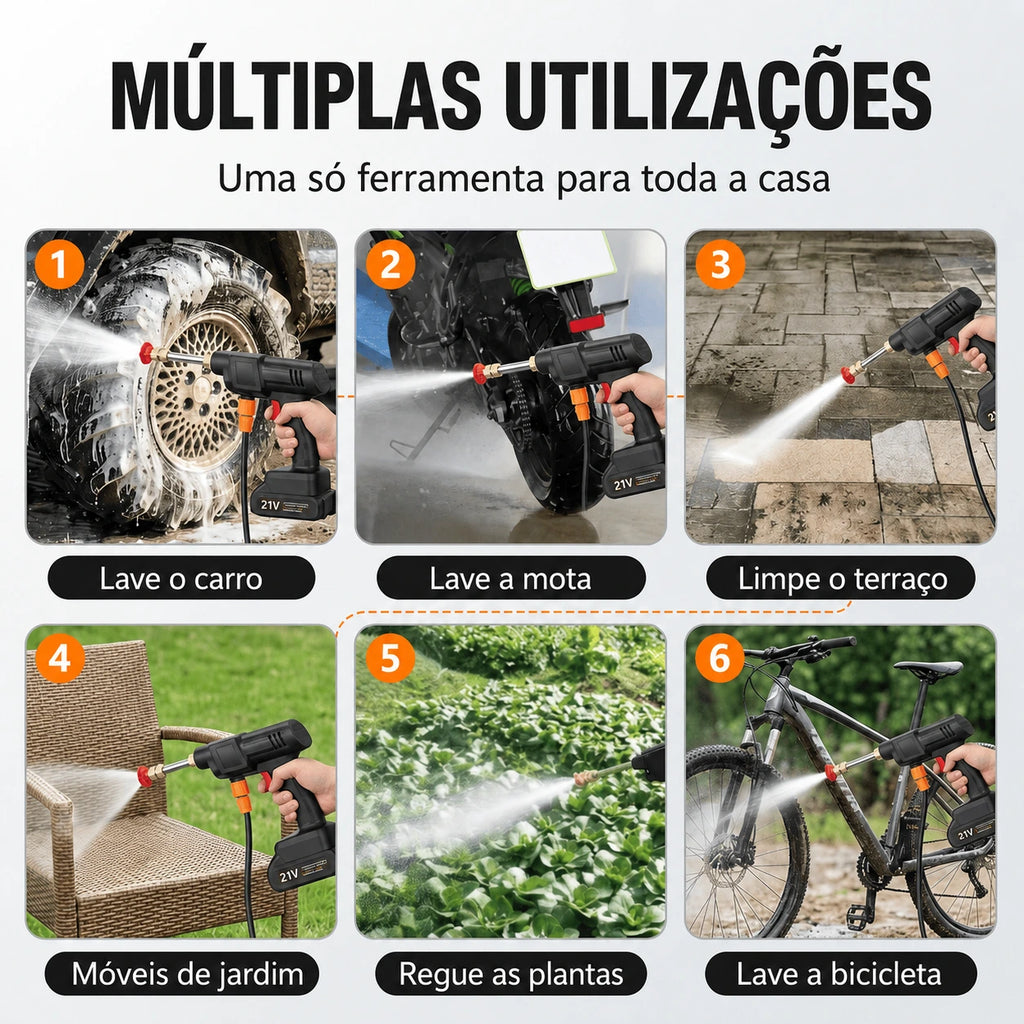 MÚLTIPLAS UTILIZAÇÕES

Uma só ferramenta para toda a casa

1

21V

Lave o carro

2

21V

Lave a mota

3

Limpe o terraço

4

21V

Móveis de jardim

5

Regue as plantas

6

21V

Lave a bicicleta